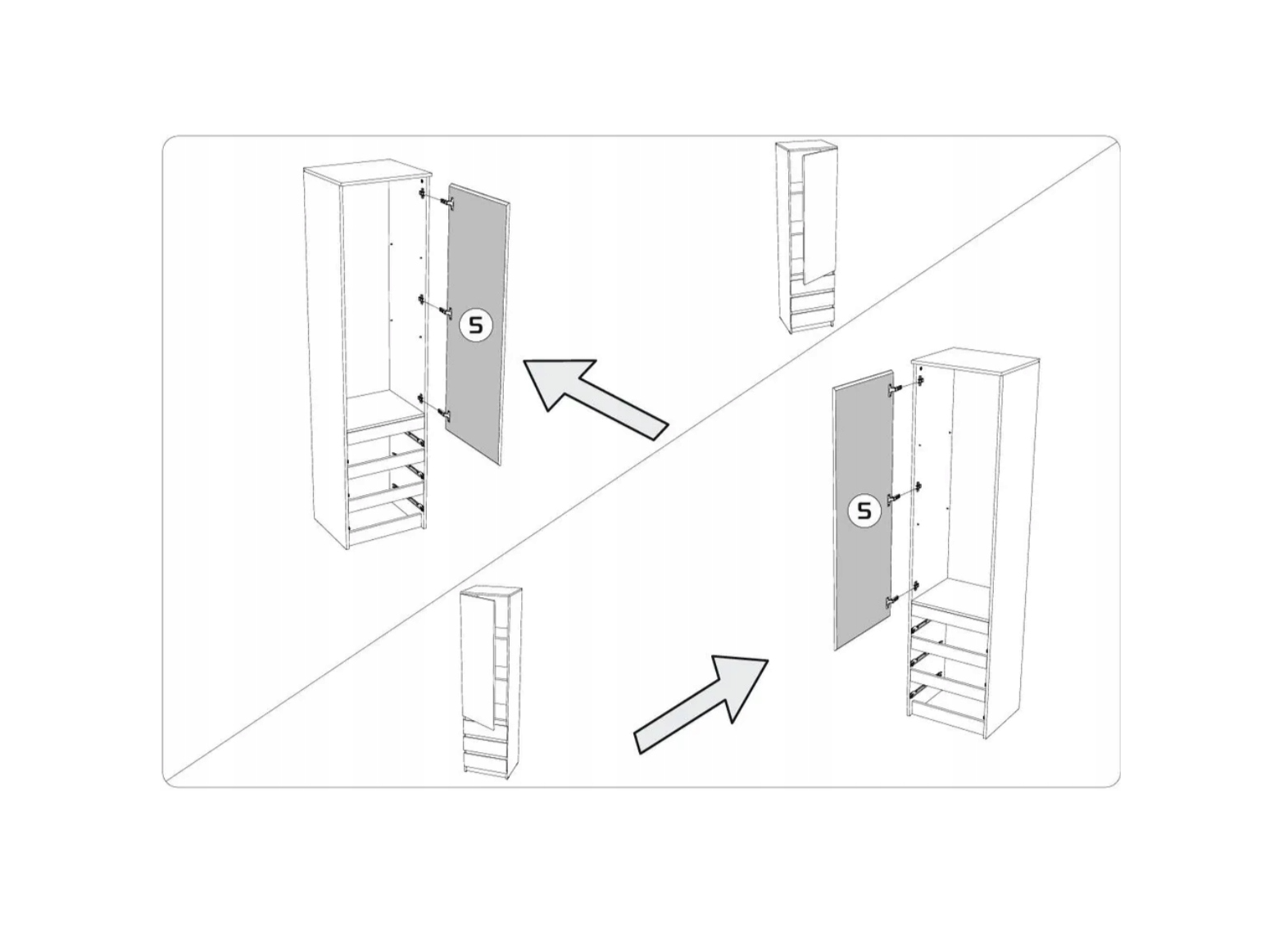 5

5